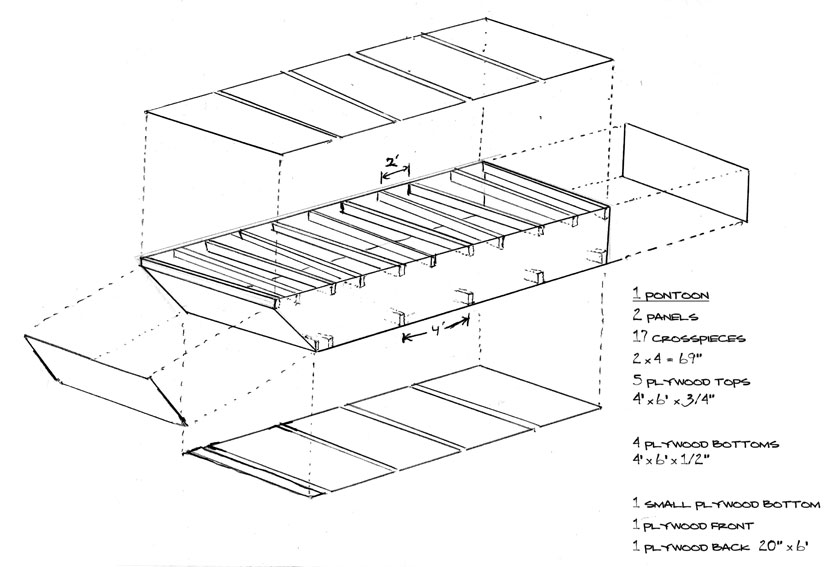 2'

4'

1 PONTOON
2 PANELS
17 CROSSPIECES
2 x 4 = 69"
5 PLYWOOD TOPS
4' x 6' x 3/4"

4 PLYWOOD BOTTOMS
4' x 6' x 1/2"

1 SMALL PLYWOOD BOTTOM
1 PLYWOOD FRONT
1 PLYWOOD BACK 20" x 6'